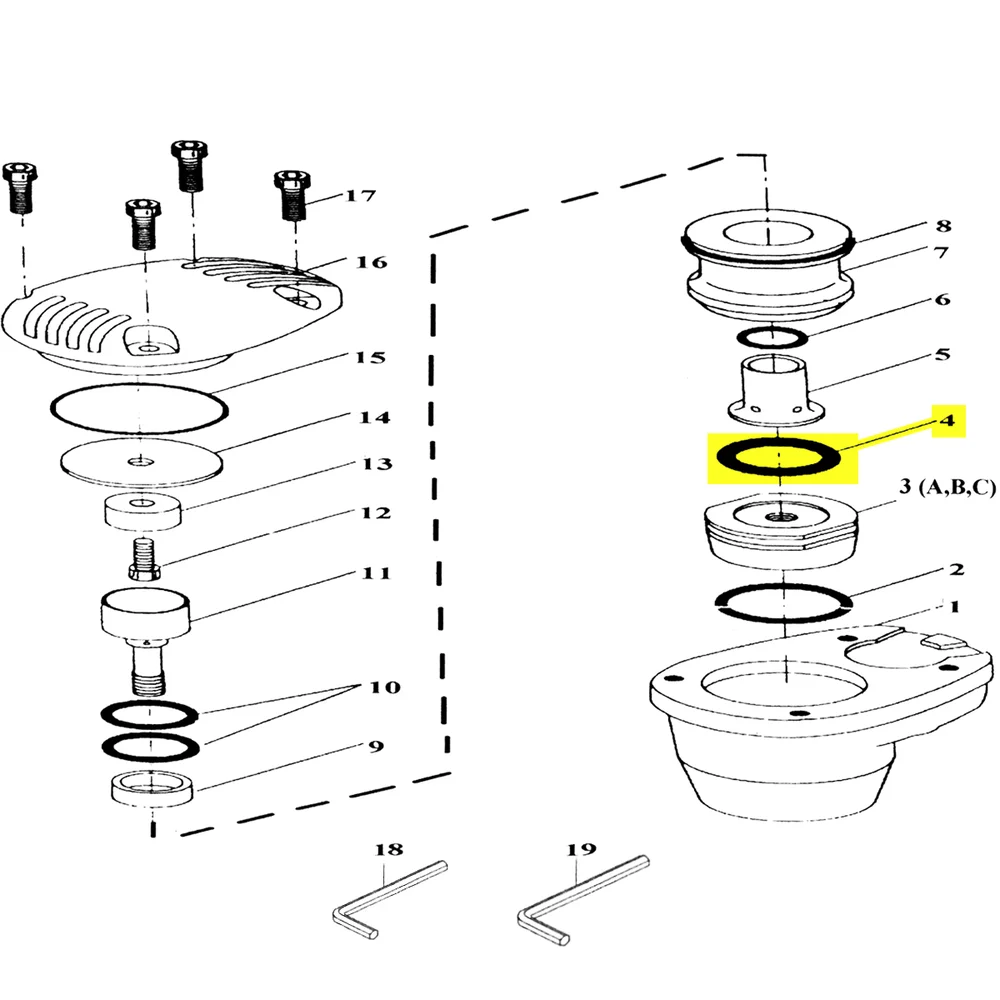 17
16
15
14
13
12
11
10
9
8
7
6
5
4
3 (A,B,C)
2
1
18
19