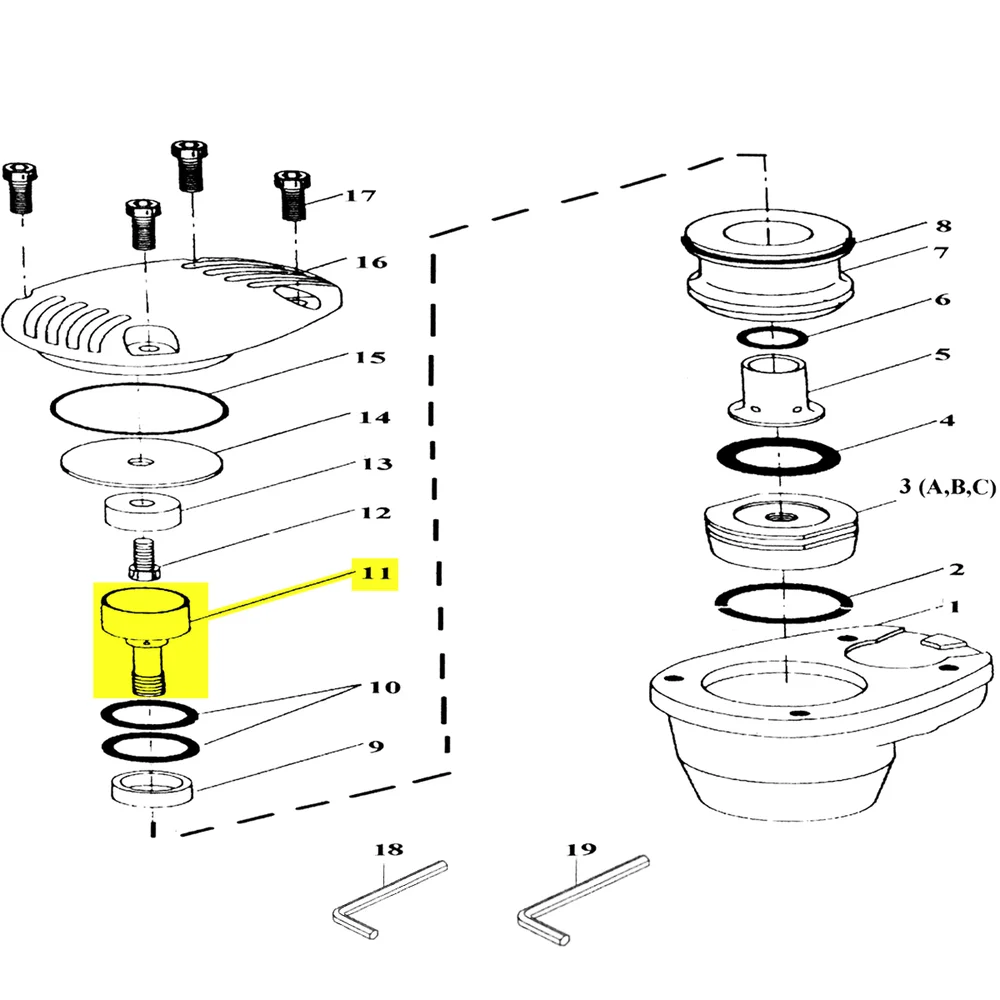 17
16
15
14
13
12
11
10
9
8
7
6
5
4
3 (A,B,C)
2
1
18
19