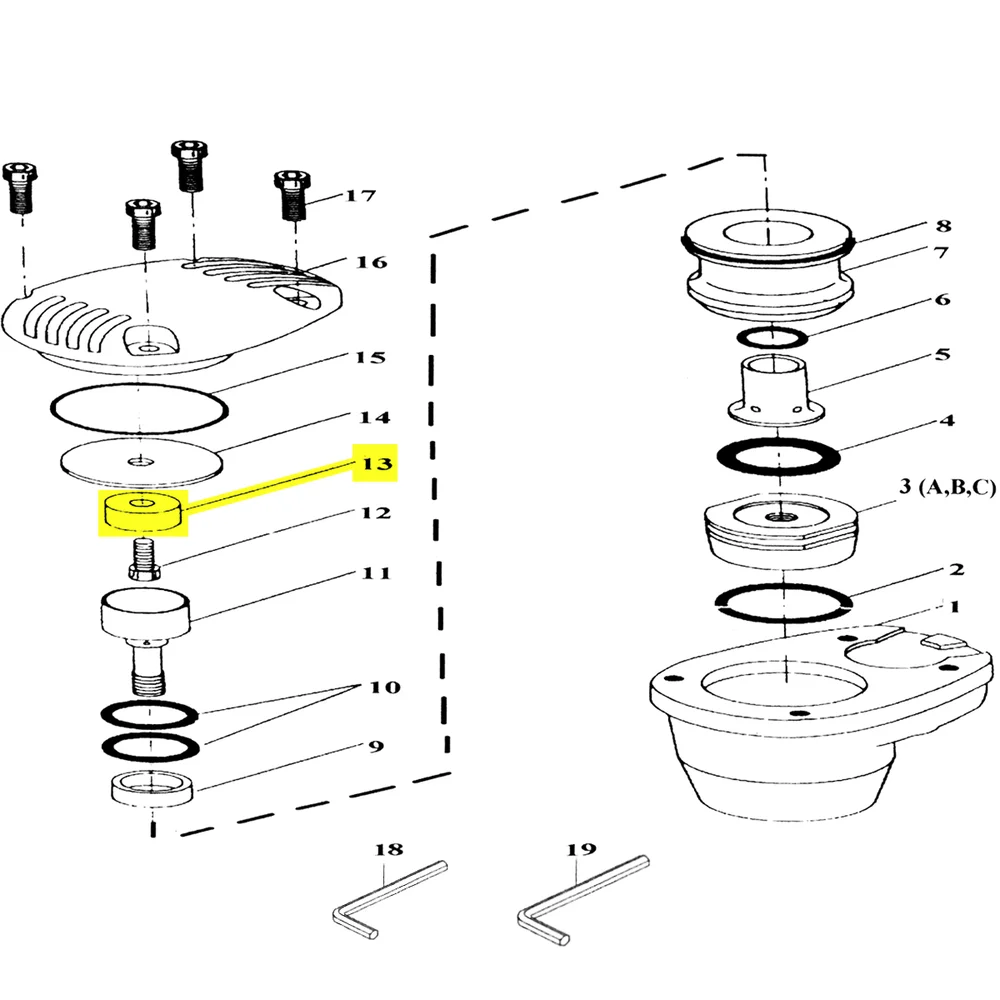 17
16
15
14
13
12
11
10
9
8
7
6
5
4
3 (A,B,C)
2
1
18
19