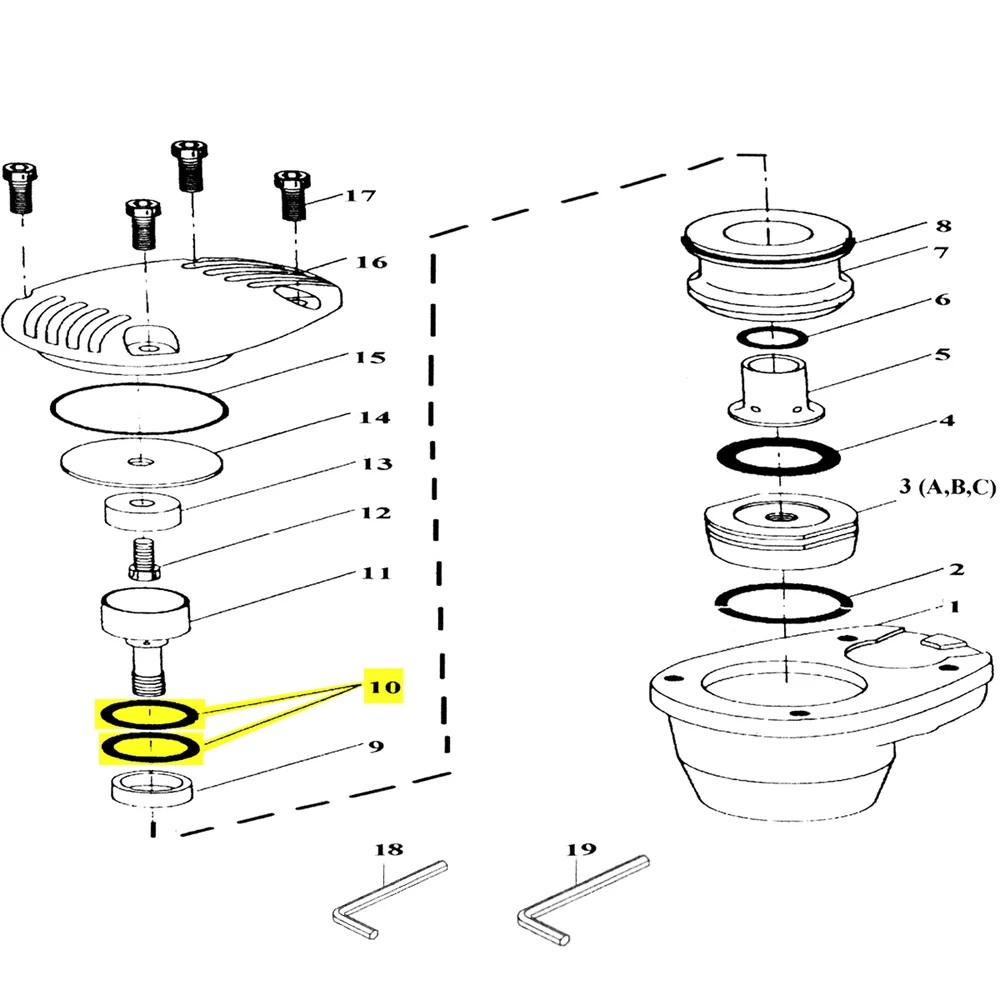 17
16
15
14
13
12
11
10
9
8
7
6
5
4
3 (A,B,C)
2
1
18
19