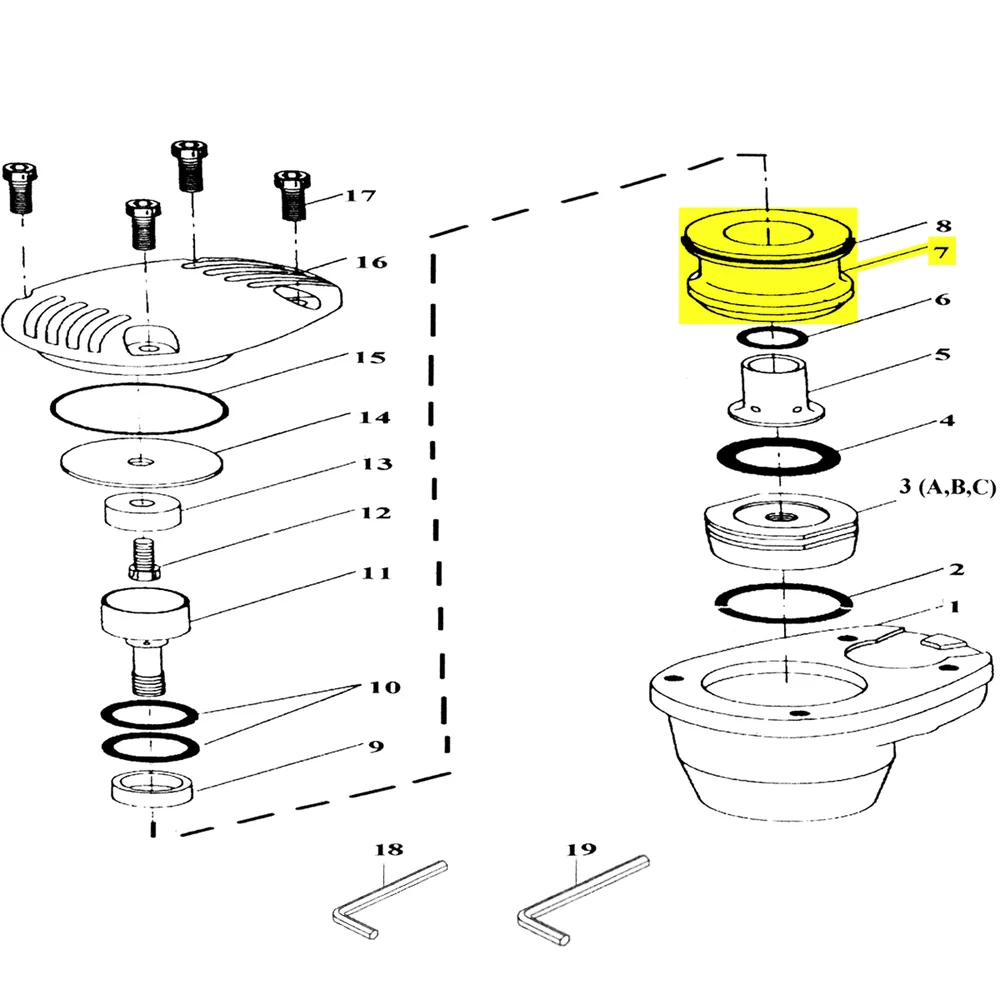 17
16
15
14
13
12
11
10
9
8
7
6
5
4
3 (A,B,C)
2
1
18
19