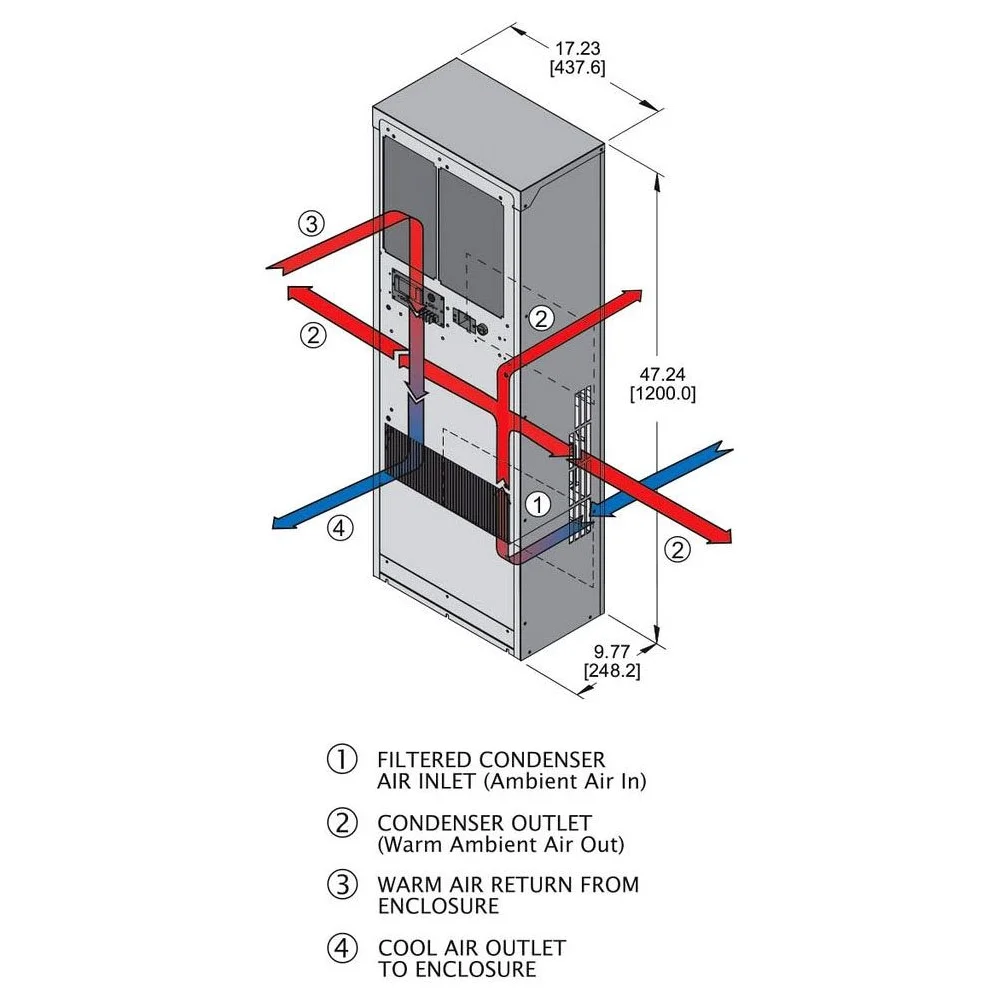 17.23
[437.6]

3

2

2

47.24
[1200.0]

1

4

2

9.77
[248.2]

① FILTERED CONDENSER AIR INLET (Ambient Air In)

② CONDENSER OUTLET (Warm Ambient Air Out)

③ WARM AIR RETURN FROM ENCLOSURE

④ COOL AIR OUTLET TO ENCLOSURE