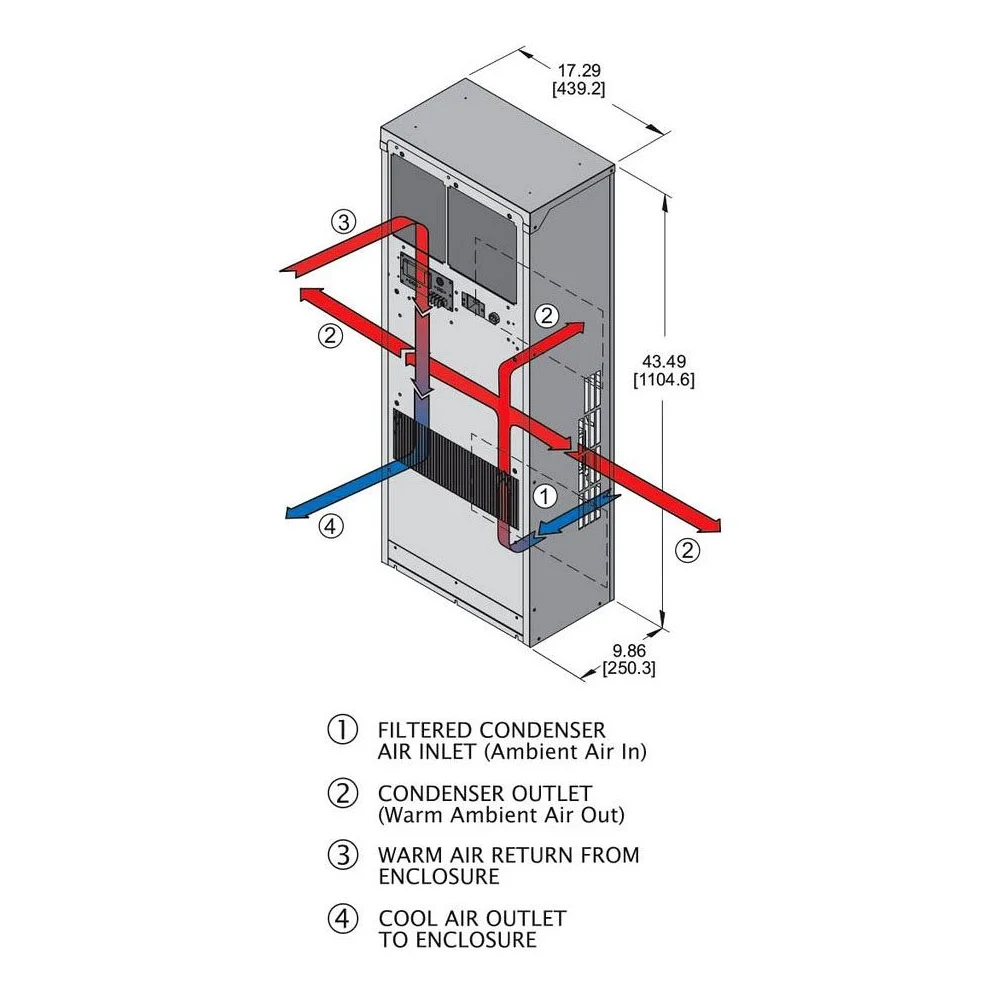 17.29
[439.2]

3

2

2

43.49
[1104.6]

1

4

2

9.86
[250.3]

① FILTERED CONDENSER AIR INLET (Ambient Air In)

② CONDENSER OUTLET (Warm Ambient Air Out)

③ WARM AIR RETURN FROM ENCLOSURE

④ COOL AIR OUTLET TO ENCLOSURE