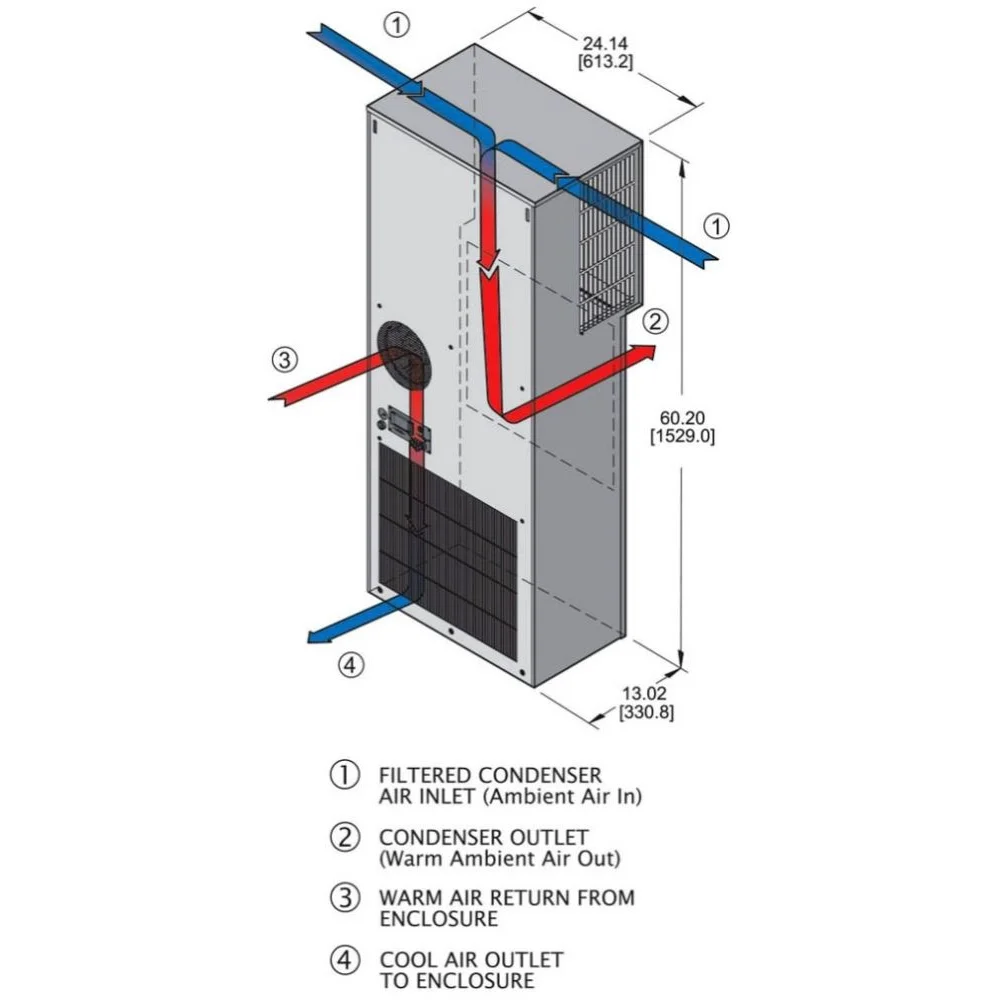 ①

24.14
[613.2]

①

②

③

60.20
[1529.0]

④

13.02
[330.8]

① FILTERED CONDENSER AIR INLET (Ambient Air In)

② CONDENSER OUTLET (Warm Ambient Air Out)

③ WARM AIR RETURN FROM ENCLOSURE

④ COOL AIR OUTLET TO ENCLOSURE