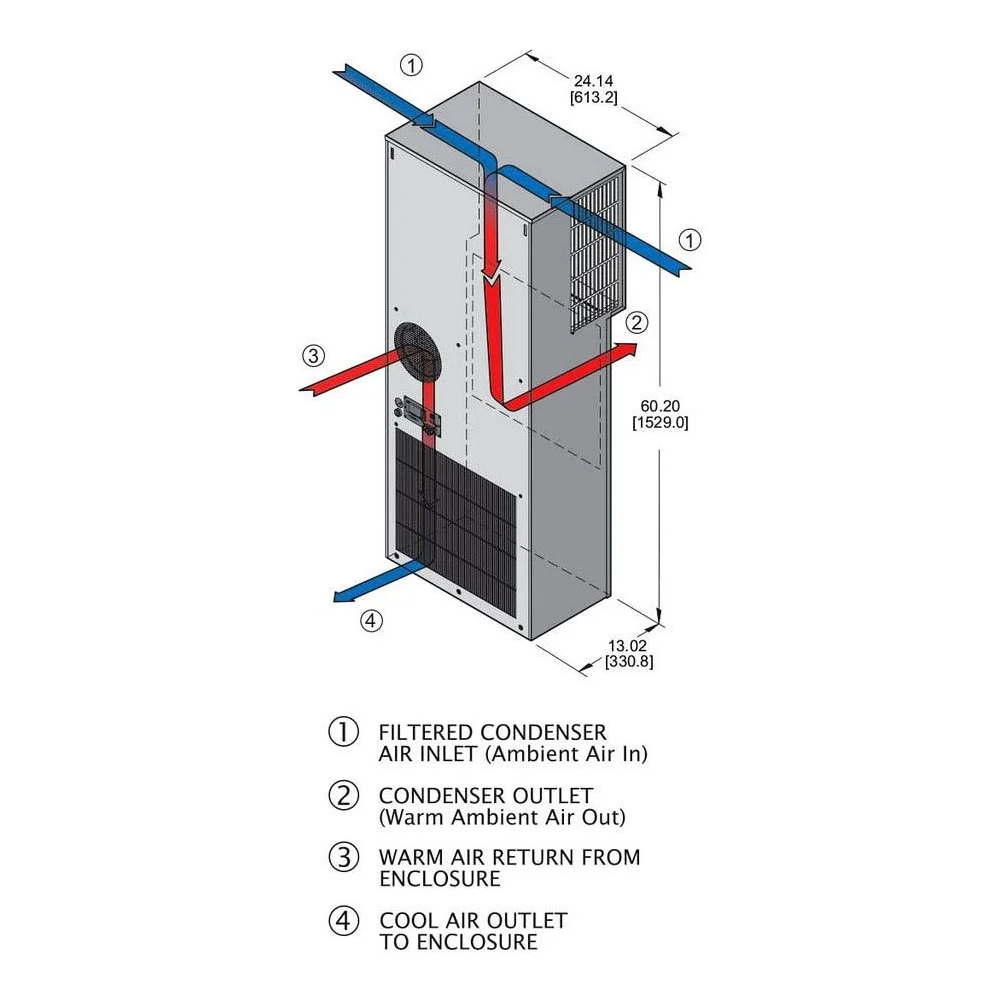 ①

24.14
[613.2]

①

②

③

60.20
[1529.0]

④

13.02
[330.8]

① FILTERED CONDENSER AIR INLET (Ambient Air In)

② CONDENSER OUTLET (Warm Ambient Air Out)

③ WARM AIR RETURN FROM ENCLOSURE

④ COOL AIR OUTLET TO ENCLOSURE