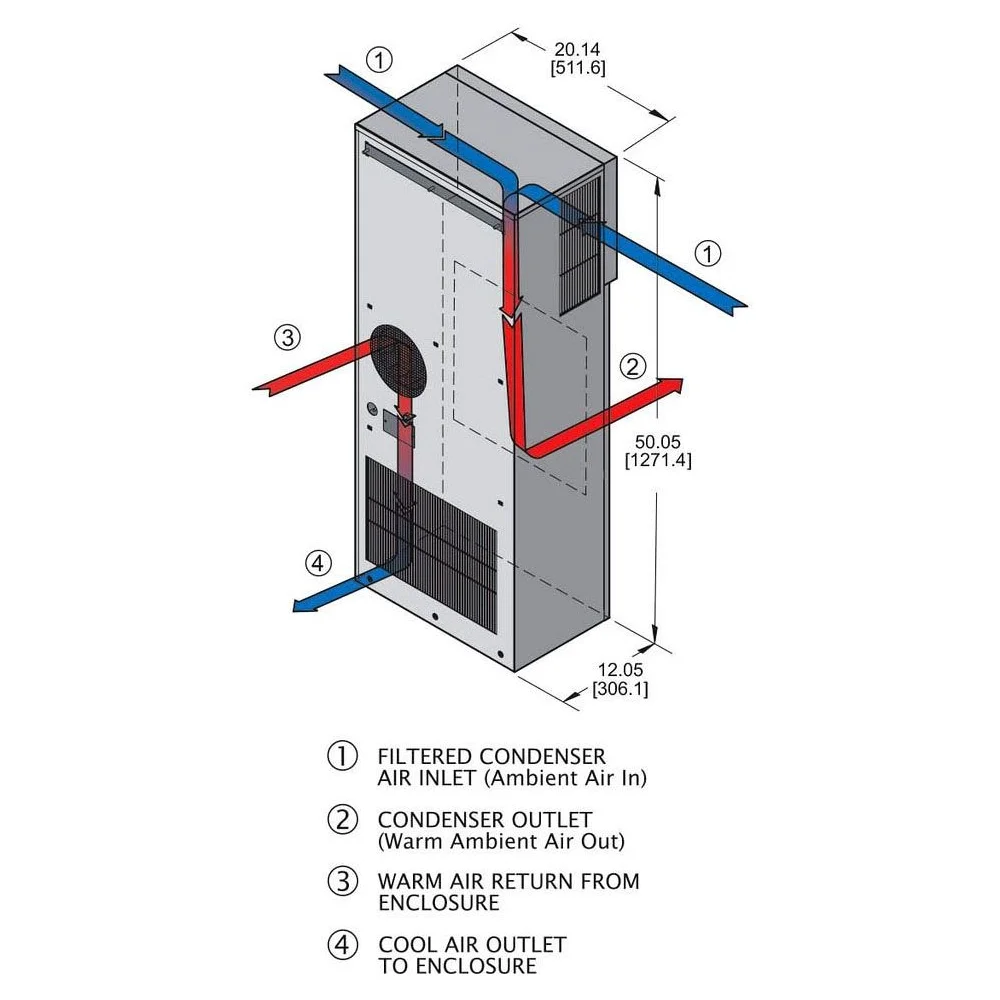 ① 20.14 [511.6]

①

③

②

50.05 [1271.4]

④

12.05 [306.1]

① FILTERED CONDENSER AIR INLET (Ambient Air In)

② CONDENSER OUTLET (Warm Ambient Air Out)

③ WARM AIR RETURN FROM ENCLOSURE

④ COOL AIR OUTLET TO ENCLOSURE