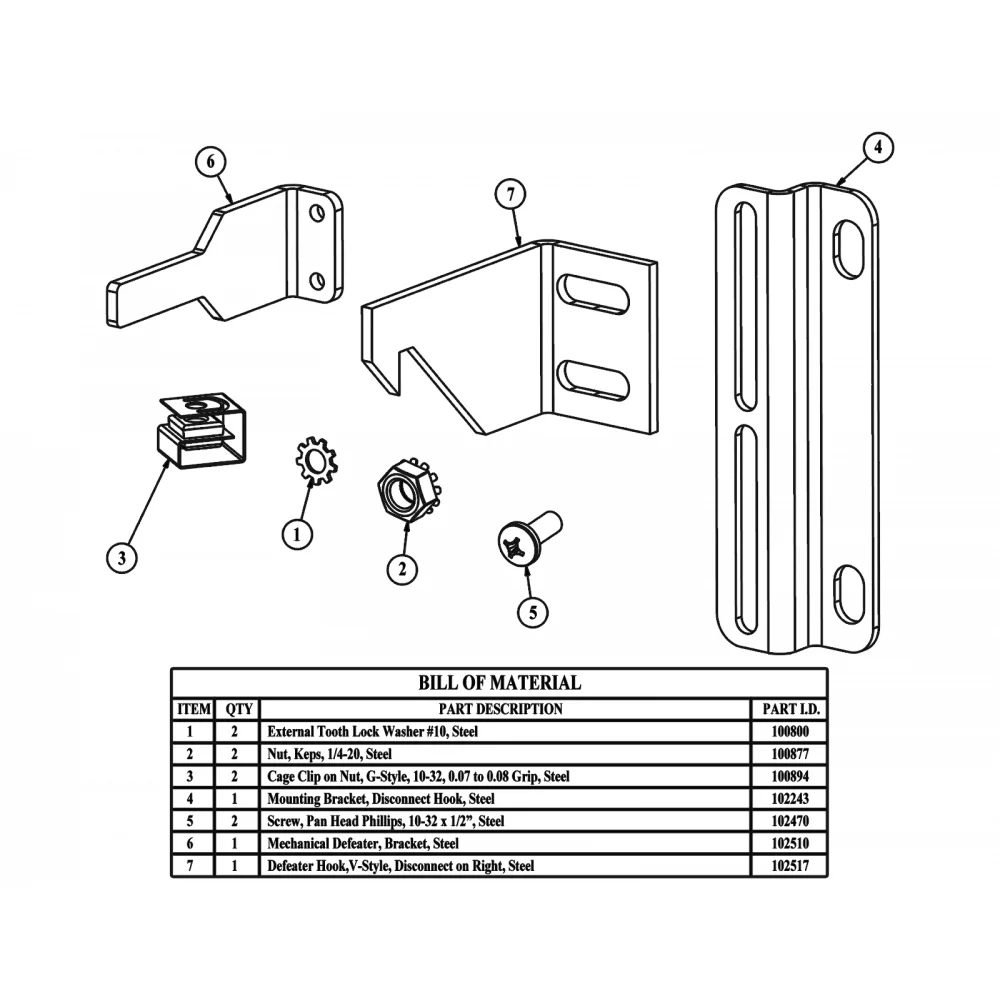 6

7

4

3

1

2

5

BILL OF MATERIAL

| ITEM | QTY | PART DESCRIPTION | PART I.D. |
|---|---|---|---|
| 1 | 2 | External Tooth Lock Washer #10, Steel | 100800 |
| 2 | 2 | Nut, Keps, 1/4-20, Steel | 100877 |
| 3 | 2 | Cage Clip on Nut, G-Style, 10-32, 0.07 to 0.08 Grip, Steel | 100894 |
| 4 | 1 | Mounting Bracket, Disconnect Hook, Steel | 102243 |
| 5 | 2 | Screw, Pan Head Phillips, 10-32 x 1/2", Steel | 102470 |
| 6 | 1 | Mechanical Defeater, Bracket, Steel | 102510 |
| 7 | 1 | Defeater Hook,V-Style, Disconnect on Right, Steel | 102517 |