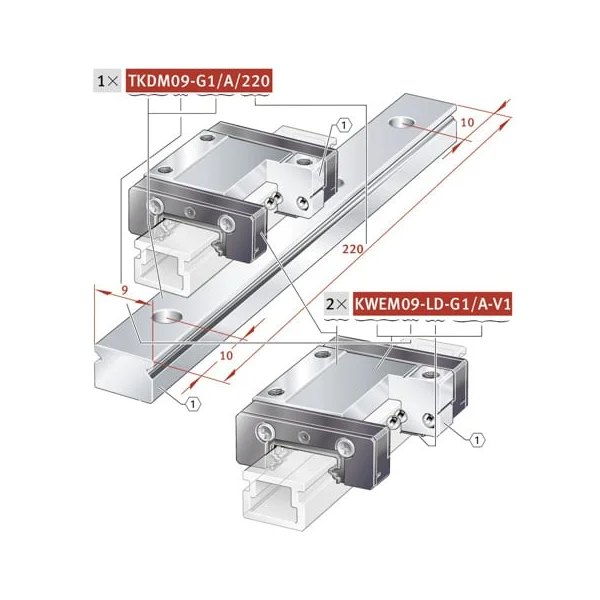 1× TKDM09-G1/A/220

1

10

220

9

2× KWEM09-LD-G1/A-V1

10

1

1