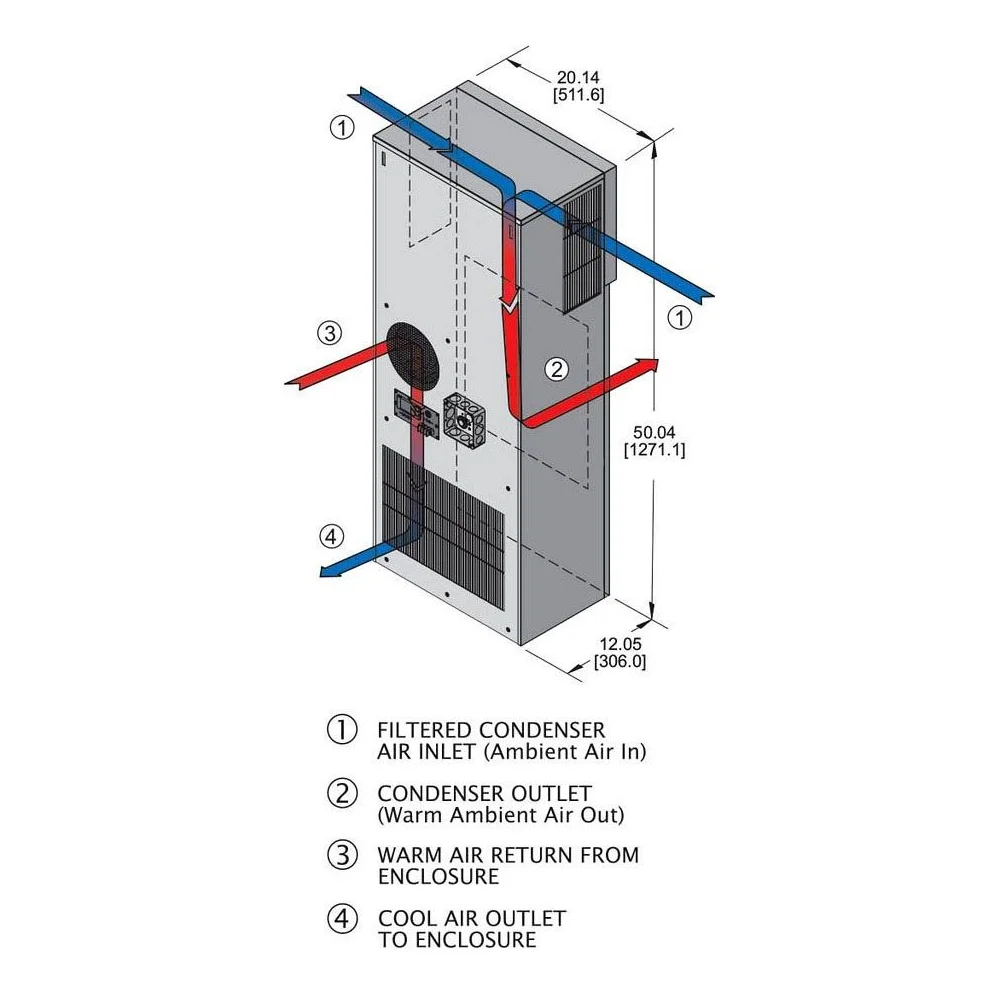 20.14
[511.6]

①

①

③

②

50.04
[1271.1]

④

12.05
[306.0]

① FILTERED CONDENSER AIR INLET (Ambient Air In)

② CONDENSER OUTLET (Warm Ambient Air Out)

③ WARM AIR RETURN FROM ENCLOSURE

④ COOL AIR OUTLET TO ENCLOSURE